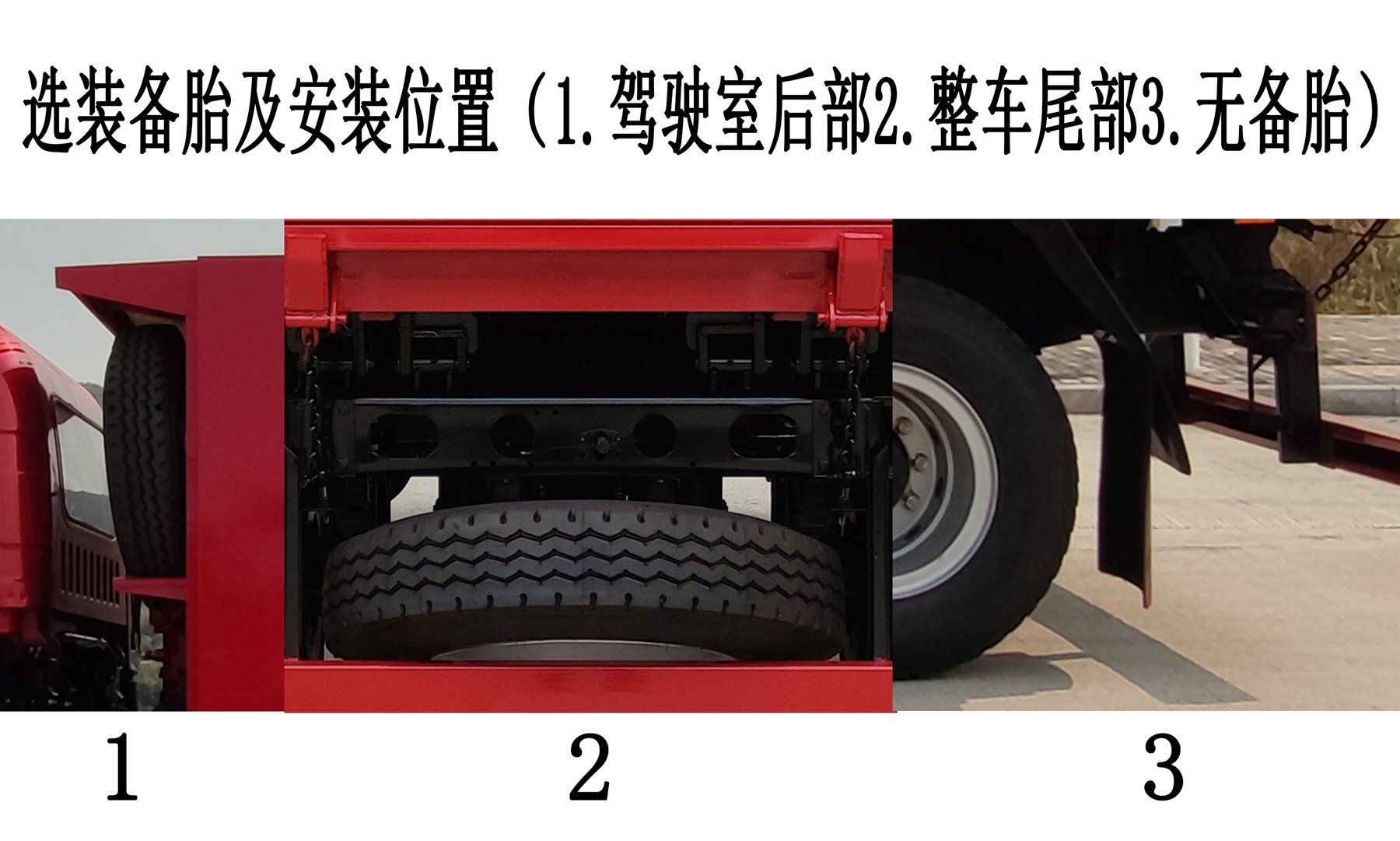 选装备胎及安装位置（1.驾驶室后部2.整车尾部3.无备胎）

1

2

3