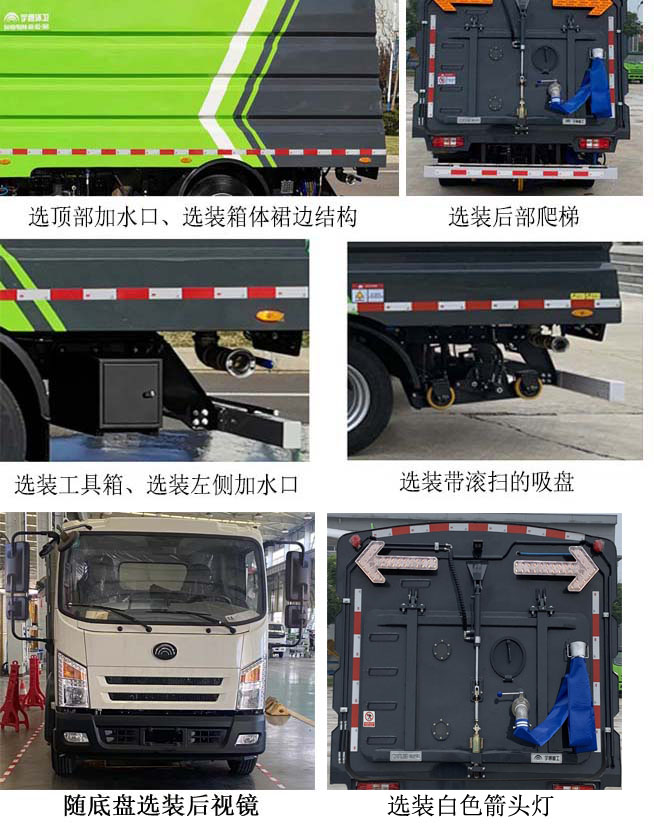 选顶部加水口、选装箱体裙边结构

选装后部爬梯

选装工具箱、选装左侧加水口

选装带滚扫的吸盘

随底盘选装后视镜

选装白色箭头灯